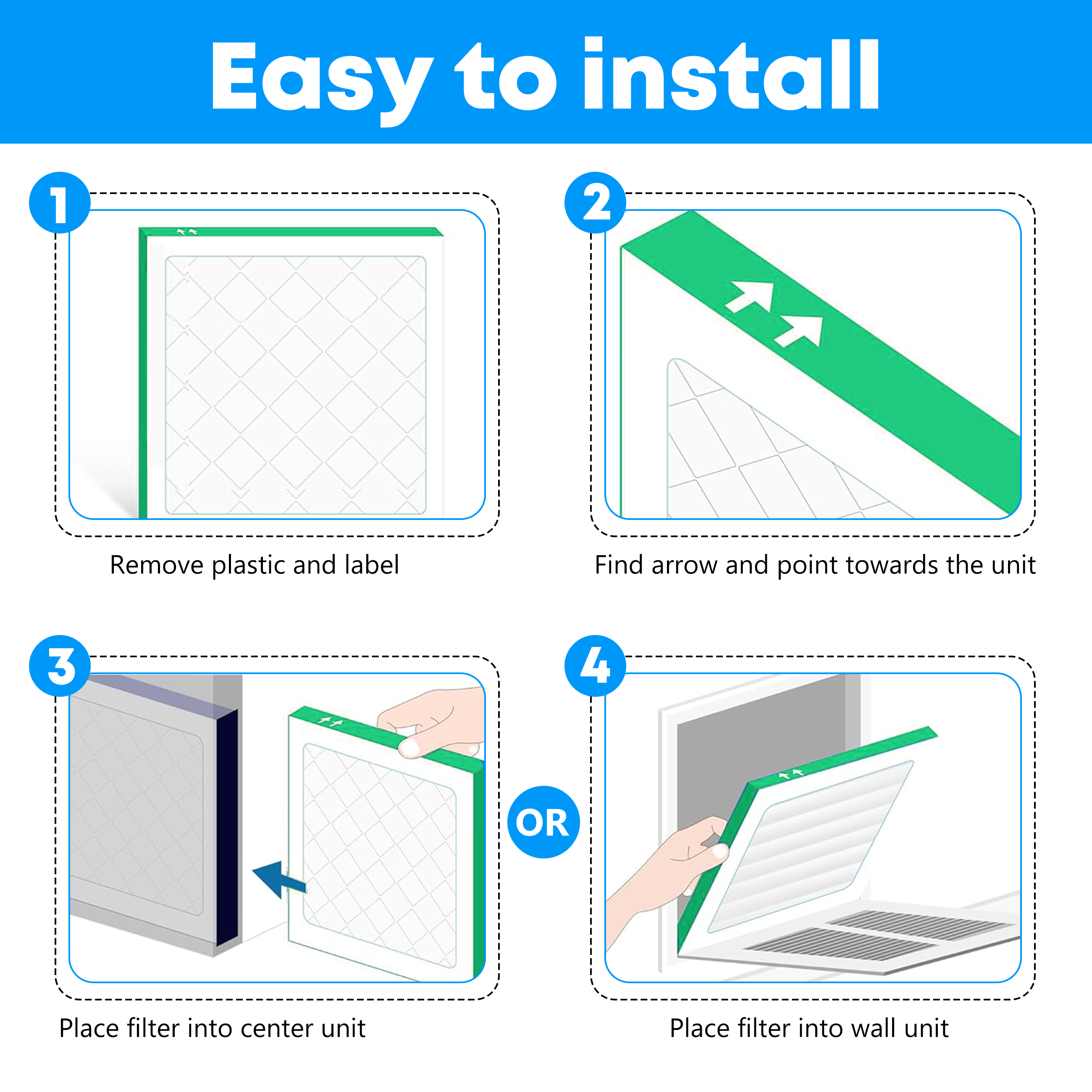 Easy to install

1

Remove plastic and label

2

Find arrow and point towards the unit

3

Place filter into center unit

OR

4

Place filter into wall unit